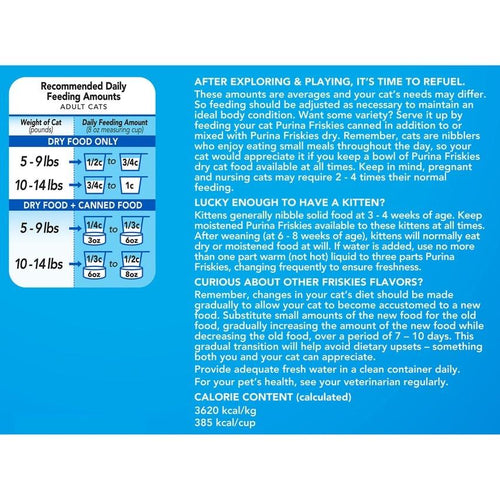 Recommended Daily Feeding Amounts
ADULT CATS

| Weight of Cat (pounds) | Daily Feeding Amount (8 oz measuring cup) |
|---|---|
| DRY FOOD ONLY | |
| 5 - 9 lbs | 1/2c to 3/4c |
| 10 - 14 lbs | 3/4c to 1c |
| DRY FOOD + CANNED FOOD | |
| 5 - 9 lbs | 1/4c 3oz to 1/3c 6oz |
| 10 - 14 lbs | 1/3c 6oz to 1/2c 8oz |

AFTER EXPLORING & PLAYING, IT'S TIME TO REFUEL.
These amounts are averages and your cat's needs may differ. So feeding should be adjusted as necessary to maintain an ideal body condition. Want some variety? Serve it up by feeding your cat Purina Friskies canned in addition to or mixed with Purina Friskies dry. Remember, cats are nibblers who enjoy eating small meals throughout the day, so your cat would appreciate it if you keep a bowl of Purina Friskies dry cat food available at all times. Keep in mind, pregnant and nursing cats may require 2 - 4 times their normal feeding.

LUCKY ENOUGH TO HAVE A KITTEN?
Kittens generally nibble solid food at 3 - 4 weeks of age. Keep moistened Purina Friskies available to these kittens at all times. After weaning (at 6 - 8 weeks of age), kittens will normally eat dry or moistened food at will. If water is added, use no more than one part warm (not hot) liquid to three parts Purina Friskies, changing frequently to ensure freshness.

CURIOUS ABOUT OTHER FRISKIES FLAVORS?
Remember, changes in your cat's diet should be made gradually to allow your cat to become accustomed to a new food. Substitute small amounts of the new food for the old food, gradually increasing the amount of the new food while decreasing the old food, over a period of 7 – 10 days. This gradual transition will help avoid dietary upsets – something both you and your cat can appreciate.
Provide adequate fresh water in a clean container daily.
For your pet's health, see your veterinarian regularly.

CALORIE CONTENT (calculated)
3620 kcal/kg
385 kcal/cup